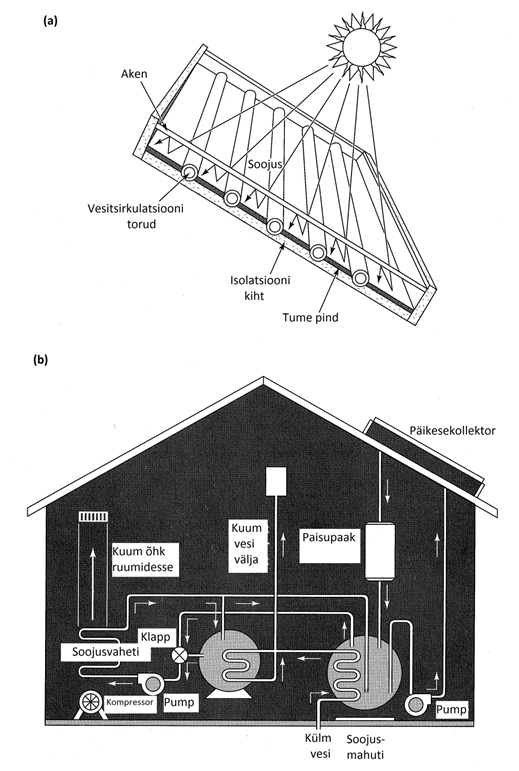 (a)

Aken

Soojus

Vesitsirkulatsiooni torud

Isolatsiooni kiht

Tume pind

(b)

Päikesekollektor

Kuum õhk ruumidesse

Kuum vesi välja

Paisupaak

Klapp

Soojusvaheti

Kompressor

Pump

Pump

Külm vesi

Soojusmahuti